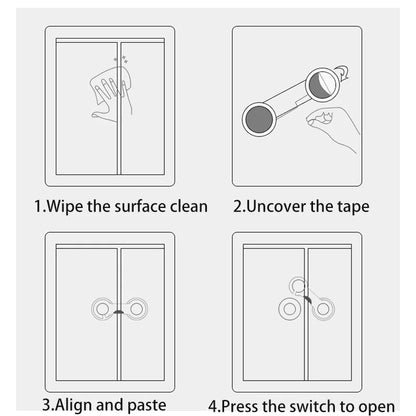 1.Wipe the surface clean

2.Uncover the tape

3.Align and paste

4.Press the switch to open